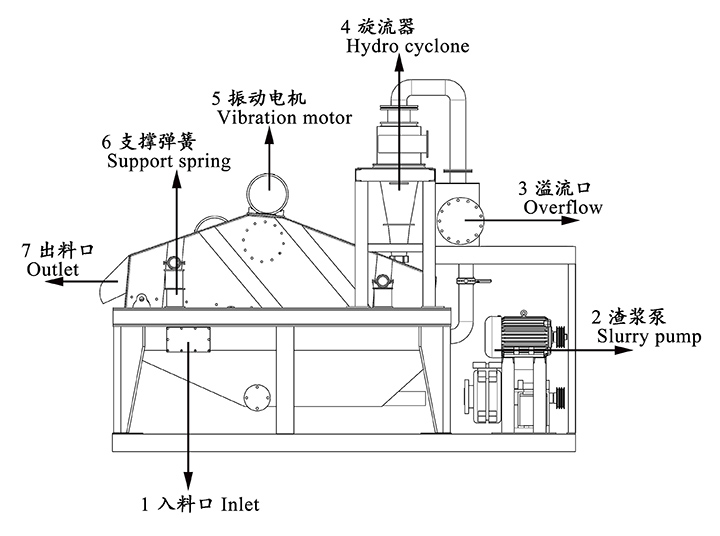 4 旋流器
Hydro cyclone

5 振动电机
Vibration motor

6 支撑弹簧
Support spring

3 溢流口
Overflow

7 出料口
Outlet

2 渣浆泵
Slurry pump

1 入料口 Inlet